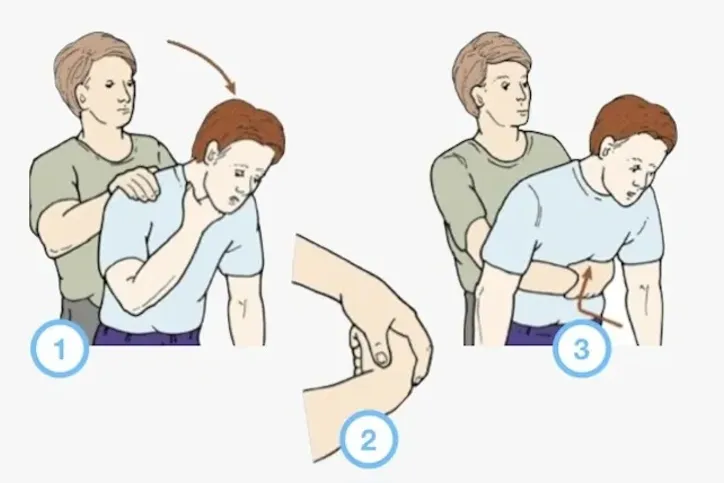 1

2

3